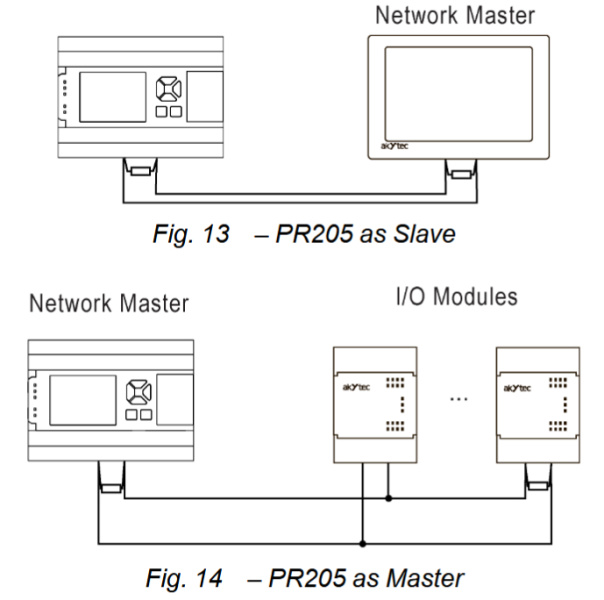 Network Master

akYtec

Fig. 13 – PR205 as Slave

Network Master

I/O Modules

akYtec

...

akYtec

Fig. 14 – PR205 as Master