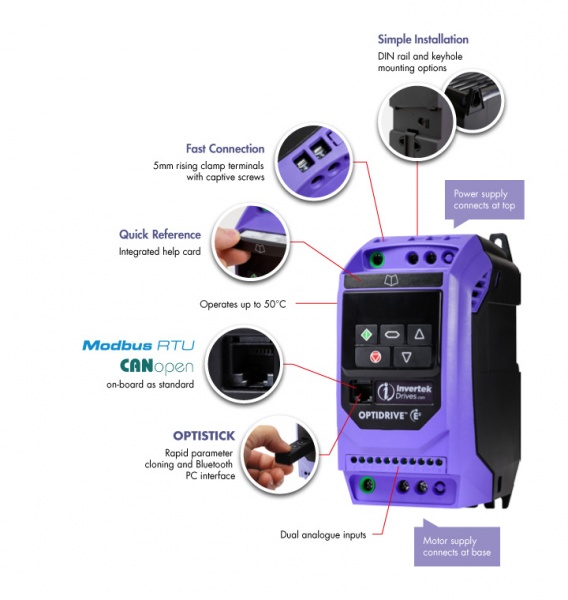 Simple Installation
DIN rail and keyhole mounting options

Fast Connection
5mm rising clamp terminals with captive screws

Power supply connects at top

Quick Reference
Integrated help card

Operates up to 50°C

Modbus RTU
CANopen
on-board as standard

Invertek Drives.com
OPTIDRIVE™ E3

OPTISTICK
Rapid parameter cloning and Bluetooth PC interface

Dual analogue inputs

Motor supply connects at base