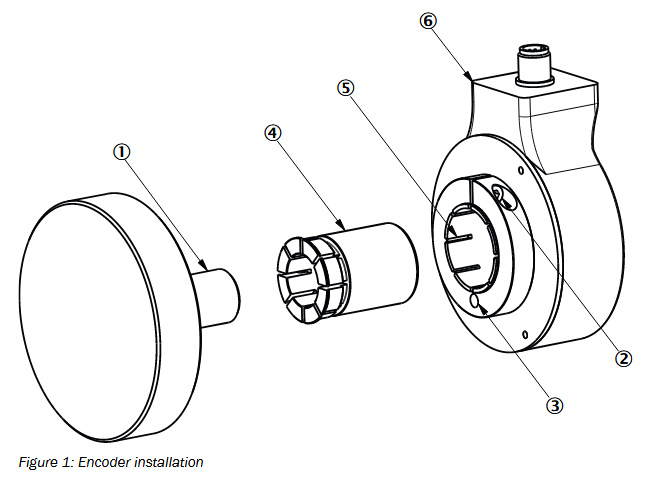 ⑥

⑤

④

①

②

③

Figure 1: Encoder installation