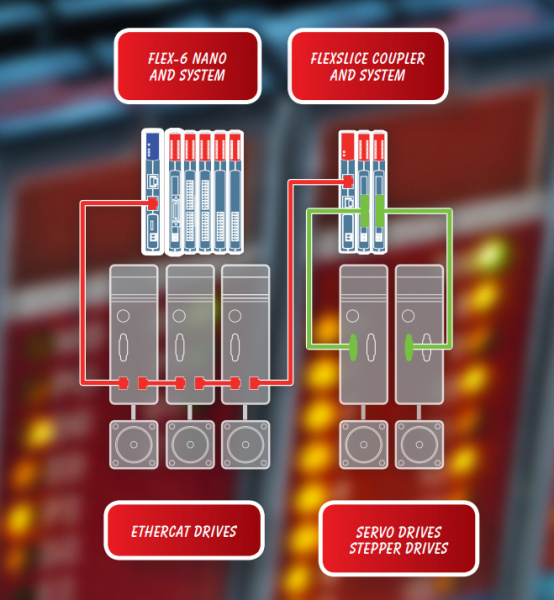 FLEX-6 NANO AND SYSTEM

FLEXSLICE COUPLER AND SYSTEM

ETHERCAT DRIVES

SERVO DRIVES
STEPPER DRIVES