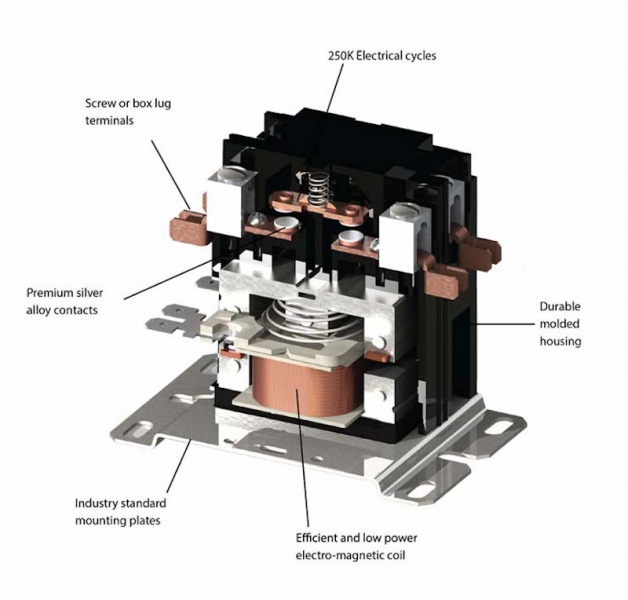 250K Electrical cycles

Screw or box lug terminals

Premium silver alloy contacts

Durable molded housing

Industry standard mounting plates

Efficient and low power electro-magnetic coil