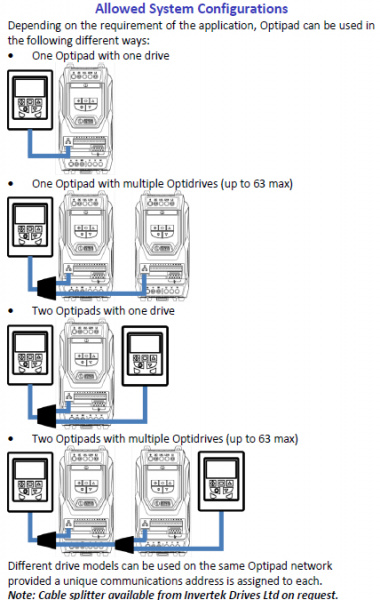 Allowed System Configurations

Depending on the requirement of the application, Optipad can be used in the following different ways:

• One Optipad with one drive

• One Optipad with multiple Optidrives (up to 63 max)

• Two Optipads with one drive

• Two Optipads with multiple Optidrives (up to 63 max)

Different drive models can be used on the same Optipad network provided a unique communications address is assigned to each.
Note: Cable splitter available from Invertek Drives Ltd on request.