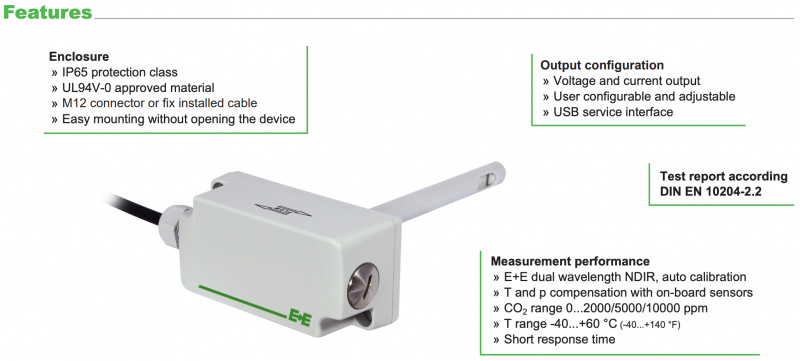 Features

Enclosure
» IP65 protection class
» UL94V-0 approved material
» M12 connector or fix installed cable
» Easy mounting without opening the device

Output configuration
» Voltage and current output
» User configurable and adjustable
» USB service interface

Test report according DIN EN 10204-2.2

Measurement performance
» E+E dual wavelength NDIR, auto calibration
» T and p compensation with on-board sensors
» $CO_2$ range 0...2000/5000/10000 ppm
» T range -40...+60 °C (-40...+140 °F)
» Short response time

E+E